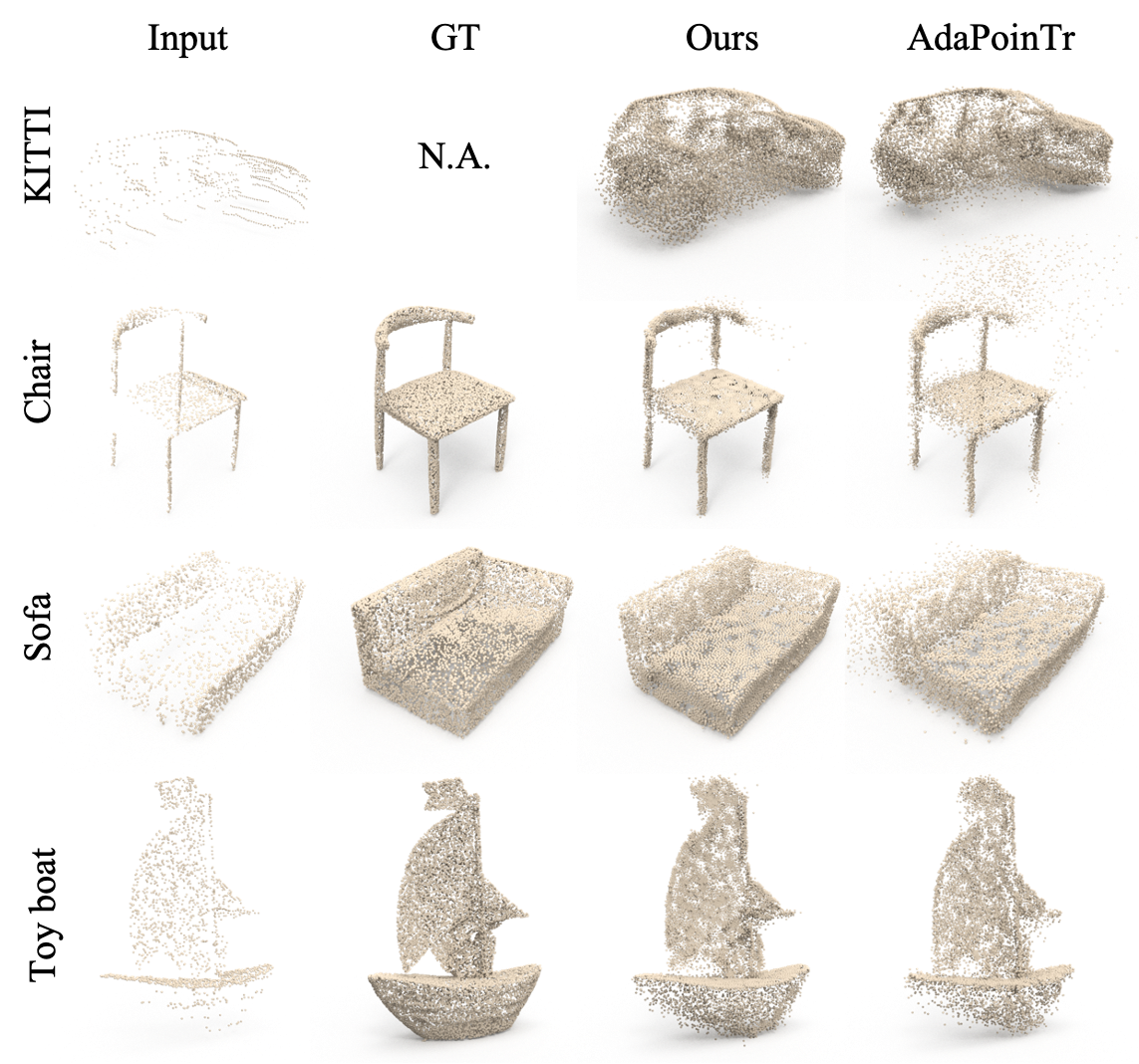 Input GT Ours AdaPoinTr

KITTI

N.A.

Chair

Sofa

Toy boat